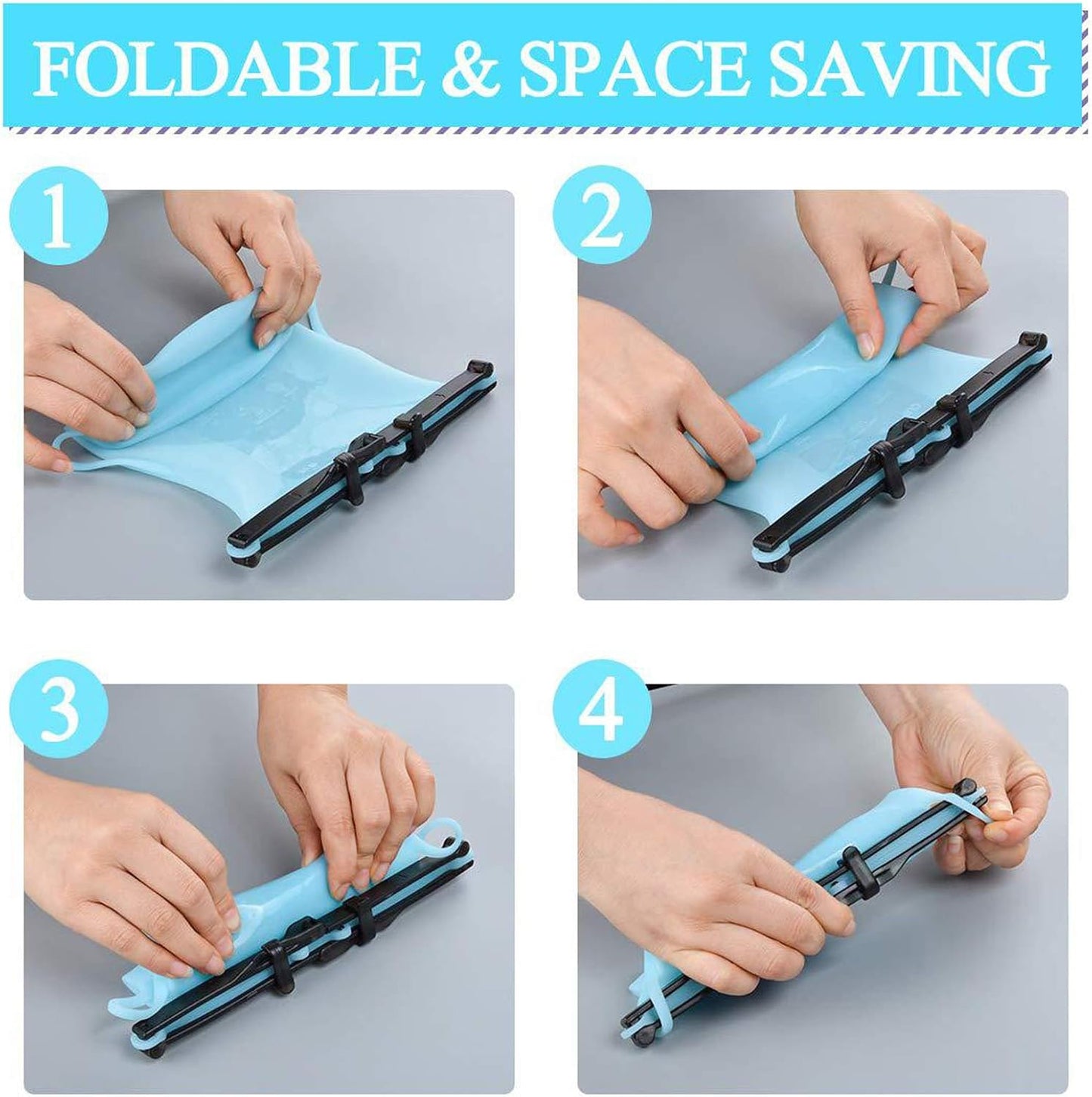 FOLDABLE & SPACE SAVING

1

2

3

4